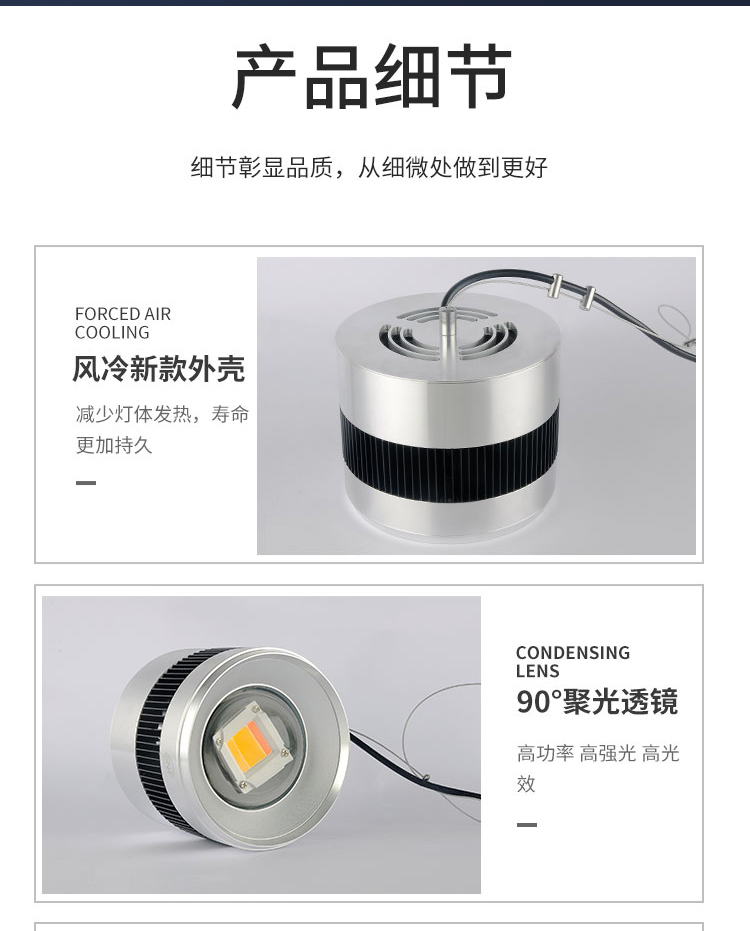 产品细节

细节彰显品质，从细微处做到更好

FORCED AIR COOLING

风冷新款外壳

减少灯体发热，寿命更加持久

CONDENSING LENS

90°聚光透镜

高功率 高强光 高光效